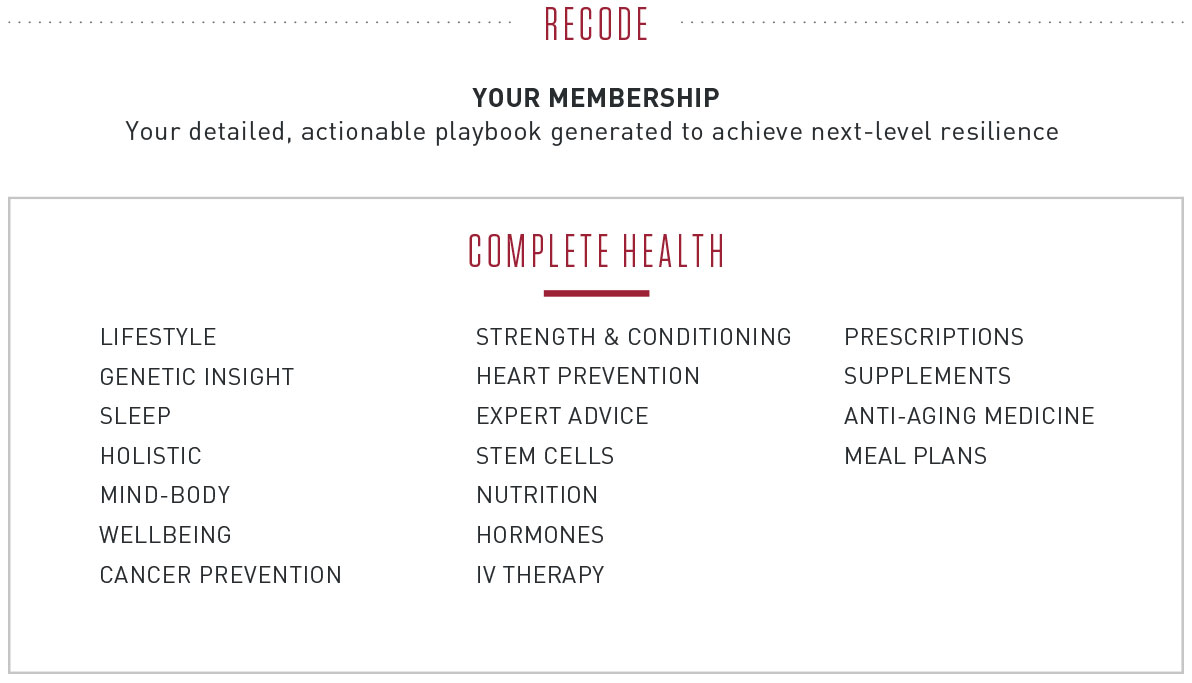 RECODE

YOUR MEMBERSHIP
Your detailed, actionable playbook generated to achieve next-level resilience

COMPLETE HEALTH

LIFESTYLE
GENETIC INSIGHT
SLEEP
HOLISTIC
MIND-BODY
WELLBEING
CANCER PREVENTION

STRENGTH & CONDITIONING
HEART PREVENTION
EXPERT ADVICE
STEM CELLS
NUTRITION
HORMONES
IV THERAPY

PRESCRIPTIONS
SUPPLEMENTS
ANTI-AGING MEDICINE
MEAL PLANS